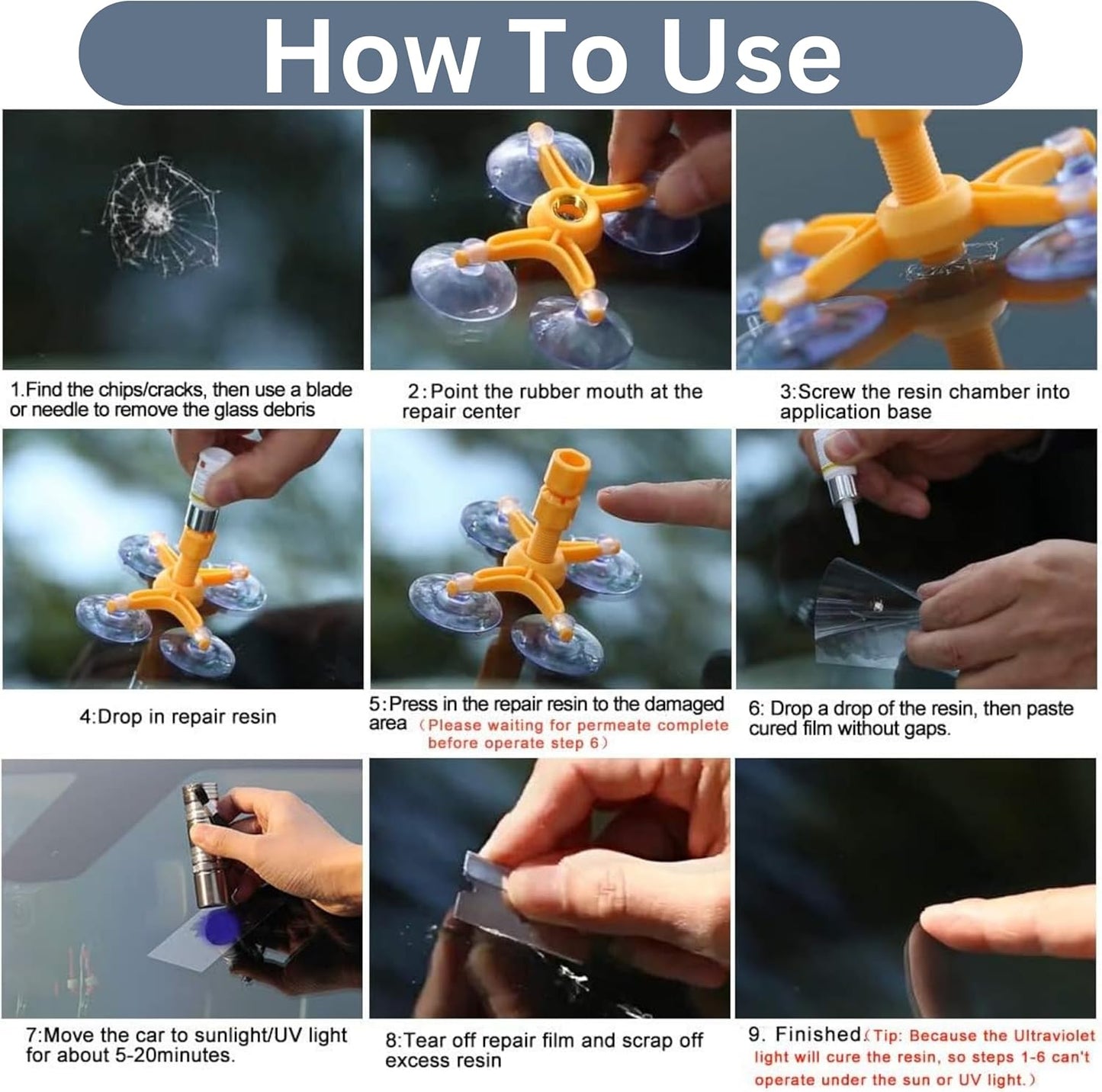 How To Use

1.Find the chips/cracks, then use a blade or needle to remove the glass debris

2:Point the rubber mouth at the repair center

3:Screw the resin chamber into application base

4:Drop in repair resin

5:Press in the repair resin to the damaged area （Please waiting for permeate complete before operate step 6）

6: Drop a drop of the resin, then paste cured film without gaps.

7:Move the car to sunlight/UV light for about 5-20minutes.

8:Tear off repair film and scrap off excess resin

9. Finished（Tip: Because the Ultraviolet light will cure the resin, so steps 1-6 can't operate under the sun or UV light.）