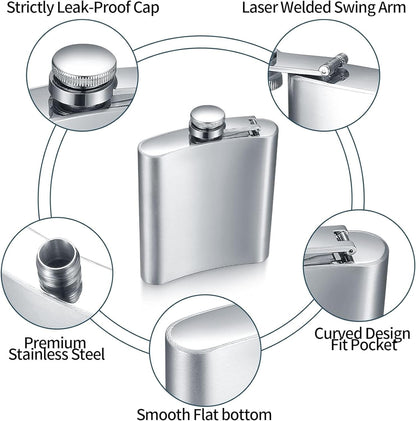 Strictly Leak-Proof Cap

Laser Welded Swing Arm

Premium Stainless Steel

Curved Design Fit Pocket

Smooth Flat bottom